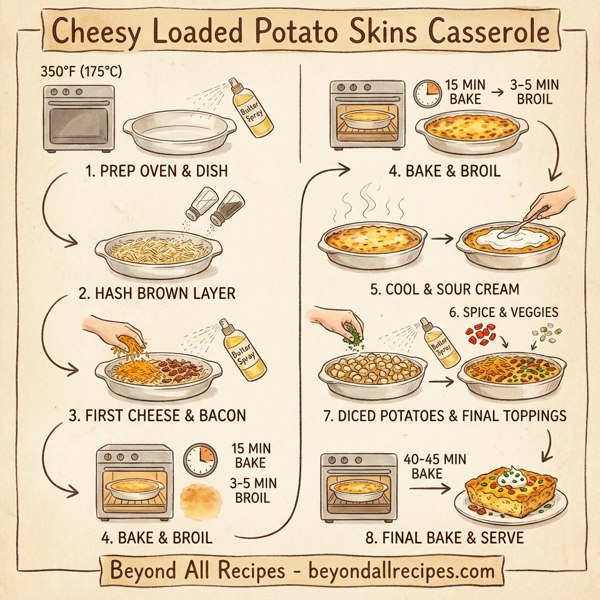 Cheesy Loaded Potato Skins Casserole

350°F (175°C)

Butter Spray

1. PREP OVEN & DISH

2. HASH BROWN LAYER

Butter Spray

3. FIRST CHEESE & BACON

15 MIN BAKE

3-5 MIN BROIL

4. BAKE & BROIL

15 MIN BAKE → 3-5 MIN BROIL

4. BAKE & BROIL

5. COOL & SOUR CREAM

6. SPICE & VEGGIES

Butter Spray

7. DICED POTATOES & FINAL TOPPINGS

40-45 MIN BAKE

8. FINAL BAKE & SERVE

Beyond All Recipes - beyondallrecipes.com