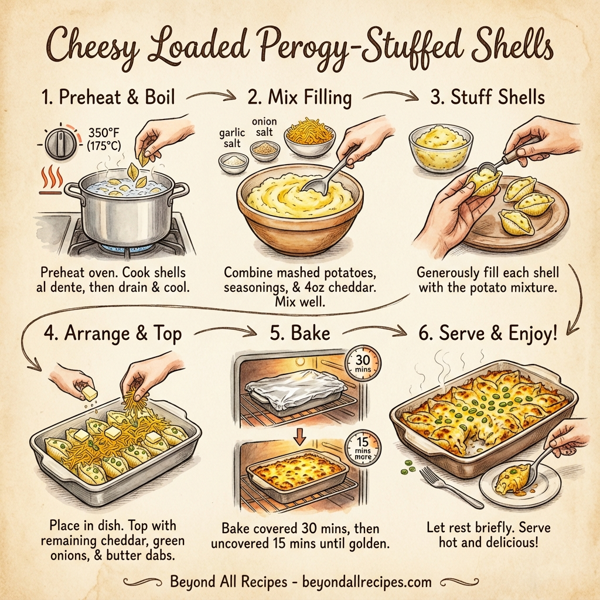 Cheesy Loaded Perogy-Stuffed Shells

1. Preheat & Boil

350°F (175°C)

Preheat oven. Cook shells al dente, then drain & cool.

2. Mix Filling

garlic salt

onion salt

Combine mashed potatoes, seasonings, & 4oz cheddar. Mix well.

3. Stuff Shells

Generously fill each shell with the potato mixture.

4. Arrange & Top

Place in dish. Top with remaining cheddar, green onions, & butter dabs.

5. Bake

30 mins

15 mins more

Bake covered 30 mins, then uncovered 15 mins until golden.

6. Serve & Enjoy!

Let rest briefly. Serve hot and delicious!

Beyond All Recipes - beyondallrecipes.com