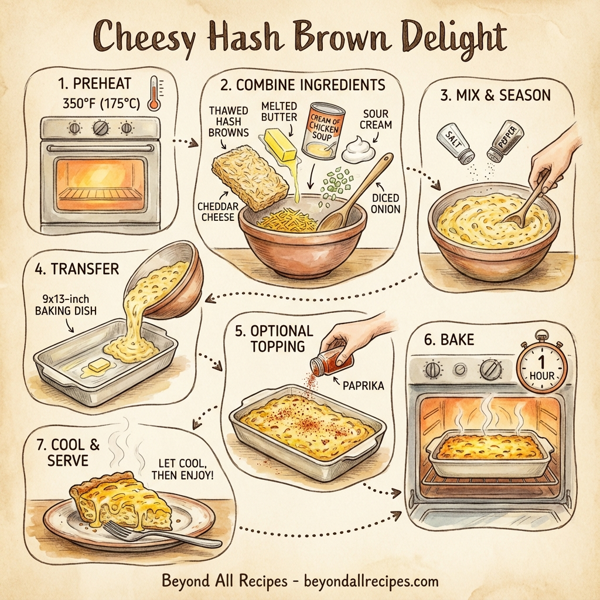 Cheesy Hash Brown Delight

1. PREHEAT
350°F (175°C)

2. COMBINE INGREDIENTS
THAWED HASH BROWNS
MELTED BUTTER
CREAM OF CHICKEN SOUP
SOUR CREAM
CHEDDAR CHEESE
DICED ONION

3. MIX & SEASON
SALT
PEPPER

4. TRANSFER
9x13-inch BAKING DISH

5. OPTIONAL TOPPING
PAPRIKA

6. BAKE
1 HOUR

7. COOL & SERVE
LET COOL, THEN ENJOY!

Beyond All Recipes - beyondallrecipes.com