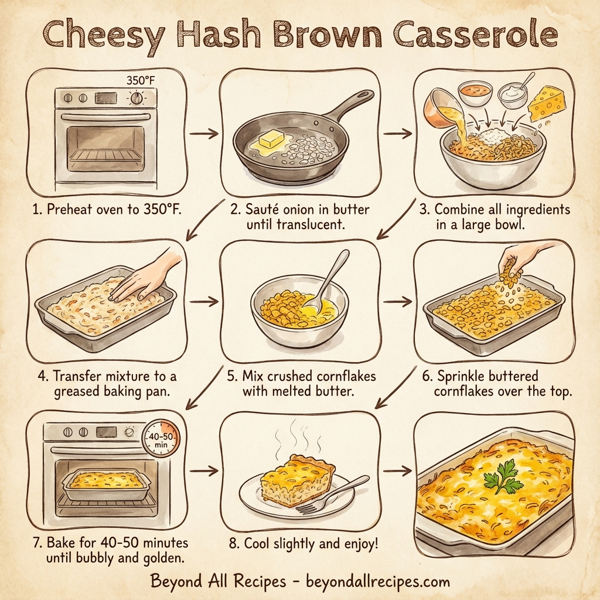 Cheesy Hash Brown Casserole

350°F

1. Preheat oven to 350°F.

2. Sauté onion in butter until translucent.

3. Combine all ingredients in a large bowl.

4. Transfer mixture to a greased baking pan.

5. Mix crushed cornflakes with melted butter.

6. Sprinkle buttered cornflakes over the top.

40-50 min

7. Bake for 40-50 minutes until bubbly and golden.

8. Cool slightly and enjoy!

Beyond All Recipes - beyondallrecipes.com