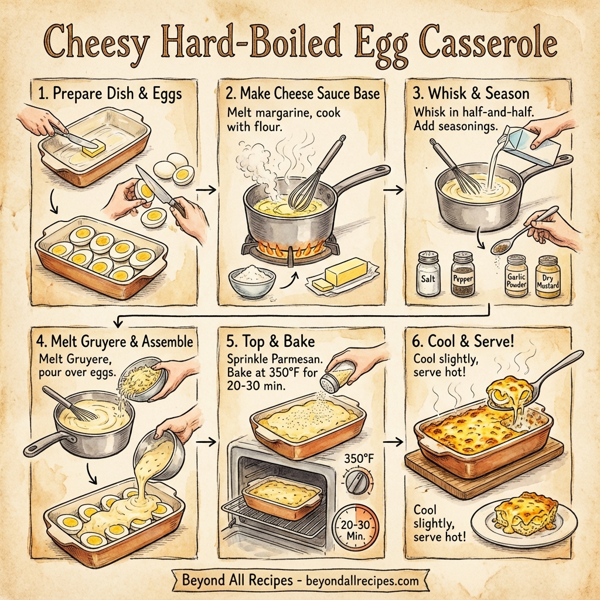 Cheesy Hard-Boiled Egg Casserole

1. Prepare Dish & Eggs

2. Make Cheese Sauce Base
Melt margarine, cook with flour.

3. Whisk & Season
Whisk in half-and-half. Add seasonings.

Salt
Pepper
Garlic Powder
Dry Mustard

4. Melt Gruyere & Assemble
Melt Gruyere, pour over eggs.

5. Top & Bake
Sprinkle Parmesan. Bake at 350°F for 20-30 min.

350°F
20-30 Min.

6. Cool & Serve!
Cool slightly, serve hot!

Cool slightly, serve hot!

Beyond All Recipes - beyondallrecipes.com