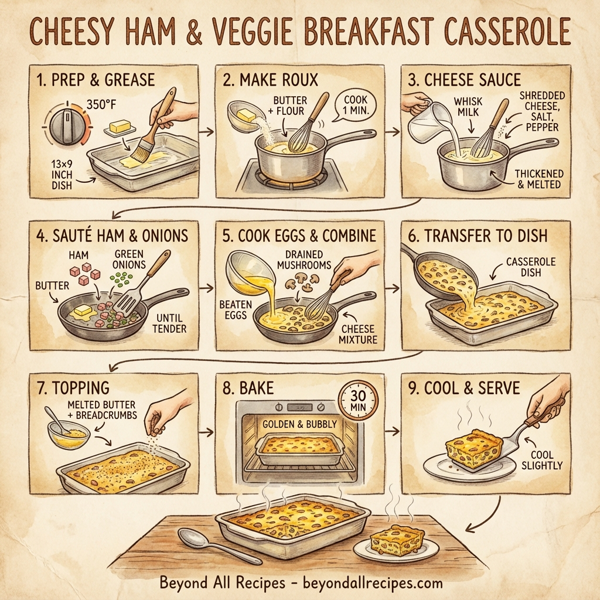 CHEESY HAM & VEGGIE BREAKFAST CASSEROLE

1. PREP & GREASE
350°F
13×9 INCH DISH

2. MAKE ROUX
BUTTER + FLOUR
COOK 1 MIN.

3. CHEESE SAUCE
WHISK MILK
SHREDDED CHEESE, SALT, PEPPER
THICKENED & MELTED

4. SAUTÉ HAM & ONIONS
HAM
GREEN ONIONS
BUTTER
UNTIL TENDER

5. COOK EGGS & COMBINE
DRAINED MUSHROOMS
BEATEN EGGS
CHEESE MIXTURE

6. TRANSFER TO DISH
CASSEROLE DISH

7. TOPPING
MELTED BUTTER + BREADCRUMBS

8. BAKE
30 MIN
GOLDEN & BUBBLY

9. COOL & SERVE
COOL SLIGHTLY

Beyond All Recipes - beyondallrecipes.com