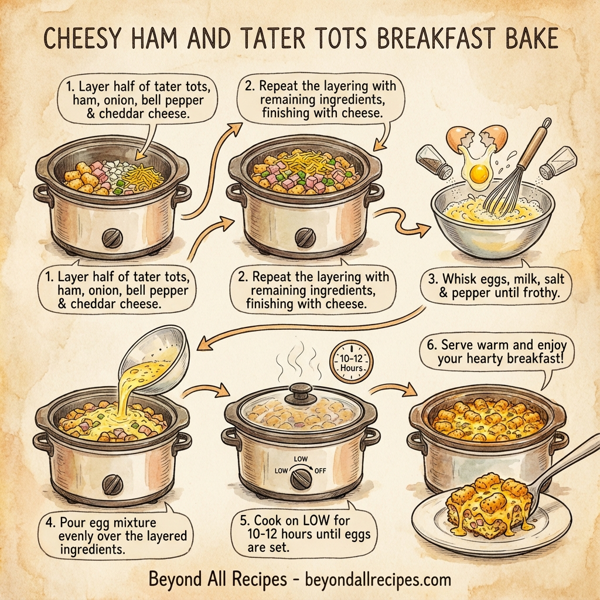 CHEESY HAM AND TATER TOTS BREAKFAST BAKE

1. Layer half of tater tots, ham, onion, bell pepper & cheddar cheese.

2. Repeat the layering with remaining ingredients, finishing with cheese.

1. Layer half of tater tots, ham, onion, bell pepper & cheddar cheese.

2. Repeat the layering with remaining ingredients, finishing with cheese.

3. Whisk eggs, milk, salt & pepper until frothy.

10-12 Hours

6. Serve warm and enjoy your hearty breakfast!

LOW
LOW OFF

4. Pour egg mixture evenly over the layered ingredients.

5. Cook on LOW for 10-12 hours until eggs are set.

Beyond All Recipes - beyondallrecipes.com