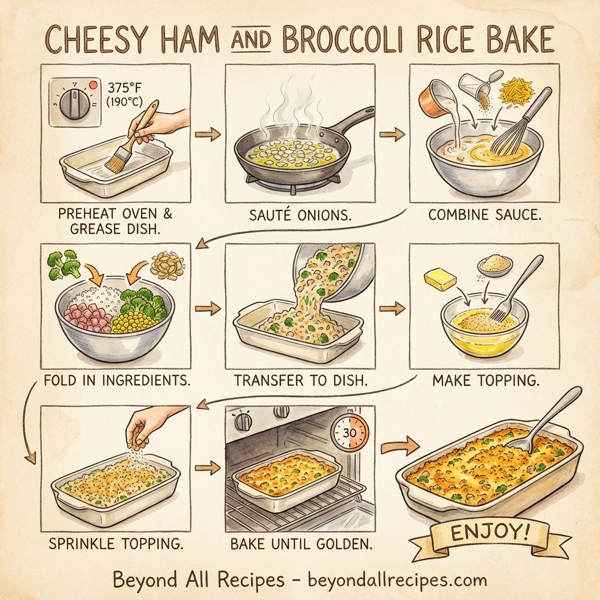 CHEESY HAM AND BROCCOLI RICE BAKE

375°F (190°C)

PREHEAT OVEN & GREASE DISH.

SAUTÉ ONIONS.

COMBINE SAUCE.

FOLD IN INGREDIENTS.

TRANSFER TO DISH.

MAKE TOPPING.

SPRINKLE TOPPING.

30

BAKE UNTIL GOLDEN.

ENJOY!

Beyond All Recipes – beyondallrecipes.com