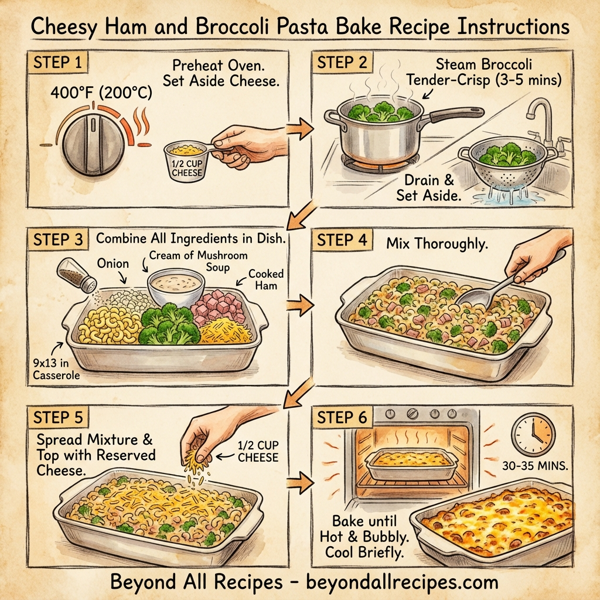 Cheesy Ham and Broccoli Pasta Bake Recipe Instructions

STEP 1
Preheat Oven. Set Aside Cheese.
400°F (200°C)
1/2 CUP CHEESE

STEP 2
Steam Broccoli Tender-Crisp (3-5 mins)
Drain & Set Aside.

STEP 3
Combine All Ingredients in Dish.
Onion
Cream of Mushroom Soup
Cooked Ham
9x13 in Casserole

STEP 4
Mix Thoroughly.

STEP 5
Spread Mixture & Top with Reserved Cheese.
1/2 CUP CHEESE

STEP 6
30-35 MINS.
Bake until Hot & Bubbly. Cool Briefly.

Beyond All Recipes - beyondallrecipes.com