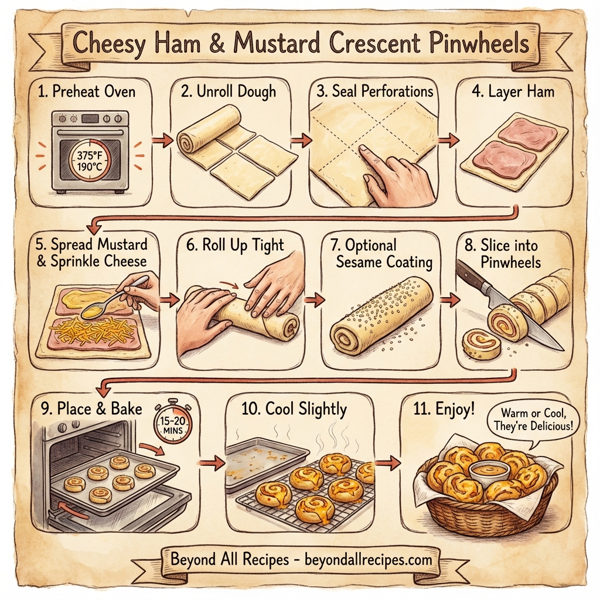 Cheesy Ham & Mustard Crescent Pinwheels

1. Preheat Oven

375°F
190°C

2. Unroll Dough

3. Seal Perforations

4. Layer Ham

5. Spread Mustard & Sprinkle Cheese

6. Roll Up Tight

7. Optional Sesame Coating

8. Slice into Pinwheels

9. Place & Bake

15-20 MINS

10. Cool Slightly

11. Enjoy!

Warm or Cool, They're Delicious!

Beyond All Recipes - beyondallrecipes.com