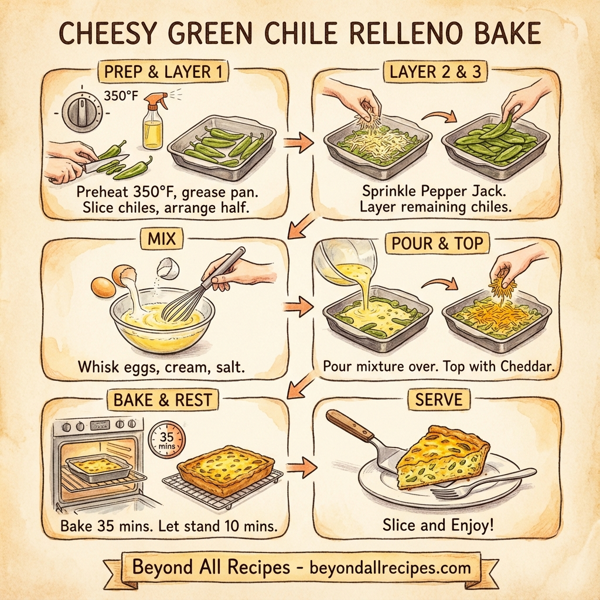 CHEESY GREEN CHILE RELLENO BAKE

PREP & LAYER 1

350°F

Preheat 350°F, grease pan. Slice chiles, arrange half.

LAYER 2 & 3

Sprinkle Pepper Jack. Layer remaining chiles.

MIX

Whisk eggs, cream, salt.

POUR & TOP

Pour mixture over. Top with Cheddar.

BAKE & REST

35 mins

Bake 35 mins. Let stand 10 mins.

SERVE

Slice and Enjoy!

Beyond All Recipes - beyondallrecipes.com