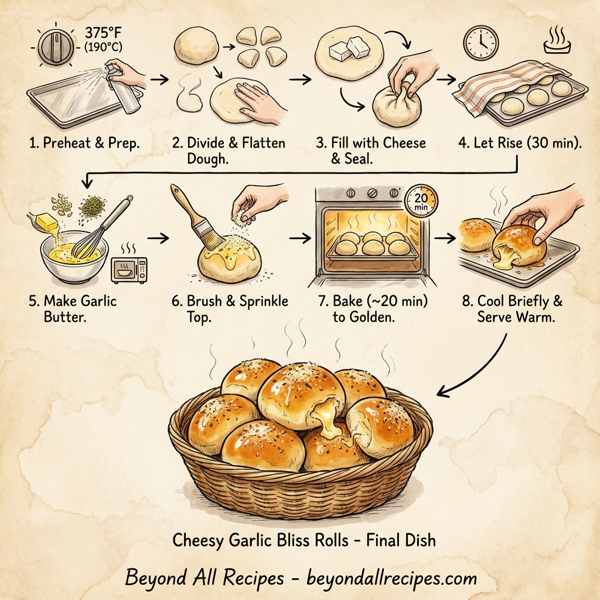 375°F (190°C)

1. Preheat & Prep.

2. Divide & Flatten Dough.

3. Fill with Cheese & Seal.

4. Let Rise (30 min).

5. Make Garlic Butter.

6. Brush & Sprinkle Top.

20 min

7. Bake (~20 min) to Golden.

8. Cool Briefly & Serve Warm.

Cheesy Garlic Bliss Rolls - Final Dish

Beyond All Recipes - beyondallrecipes.com