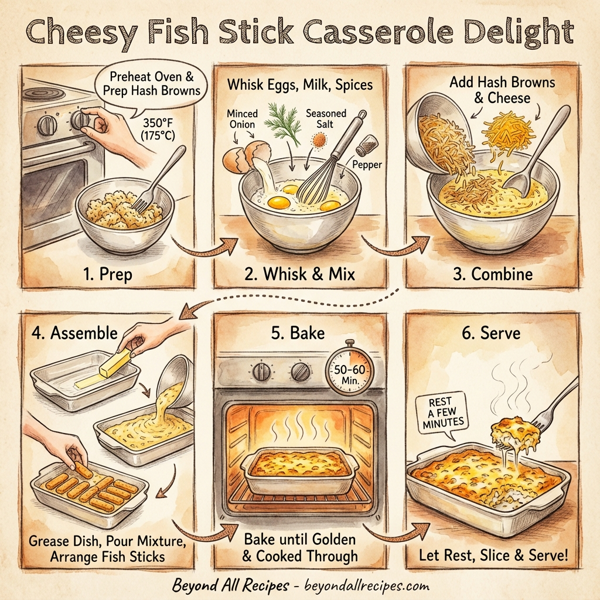 Cheesy Fish Stick Casserole Delight

Preheat Oven & Prep Hash Browns

350°F (175°C)

1. Prep

Whisk Eggs, Milk, Spices

Minced Onion

Seasoned Salt

Pepper

2. Whisk & Mix

Add Hash Browns & Cheese

3. Combine

4. Assemble

Grease Dish, Pour Mixture, Arrange Fish Sticks

5. Bake

50-60 Min.

Bake until Golden & Cooked Through

6. Serve

REST A FEW MINUTES

Let Rest, Slice & Serve!

Beyond All Recipes - beyondallrecipes.com