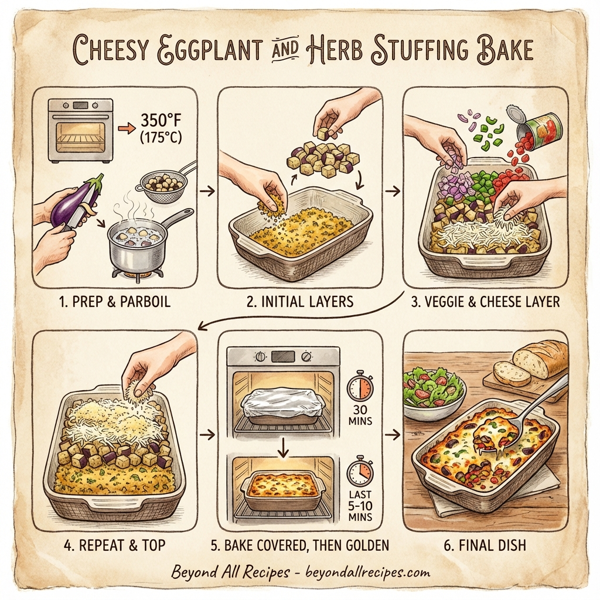 CHEESY EGGPLANT AND HERB STUFFING BAKE

350°F (175°C)

1. PREP & PARBOIL

2. INITIAL LAYERS

3. VEGGIE & CHEESE LAYER

4. REPEAT & TOP

30 MINS

LAST 5-10 MINS

5. BAKE COVERED, THEN GOLDEN

6. FINAL DISH

Beyond All Recipes - beyondallrecipes.com