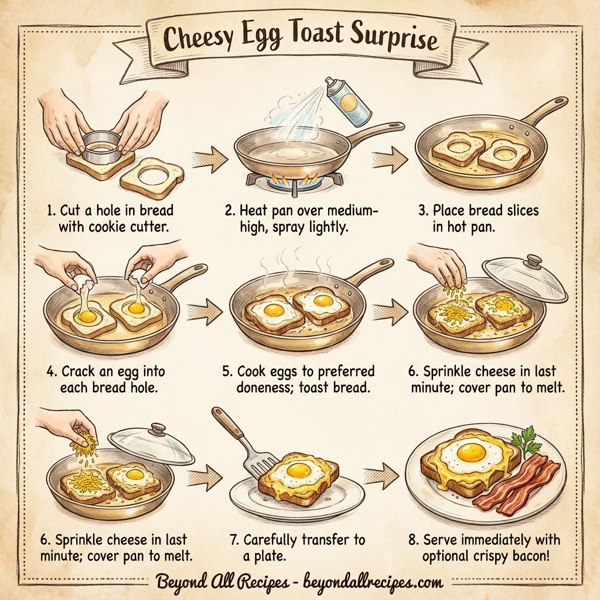 Cheesy Egg Toast Surprise

1. Cut a hole in bread with cookie cutter.

2. Heat pan over medium-high, spray lightly.

3. Place bread slices in hot pan.

4. Crack an egg into each bread hole.

5. Cook eggs to preferred doneness; toast bread.

6. Sprinkle cheese in last minute; cover pan to melt.

6. Sprinkle cheese in last minute; cover pan to melt.

7. Carefully transfer to a plate.

8. Serve immediately with optional crispy bacon!

Beyond All Recipes - beyondallrecipes.com