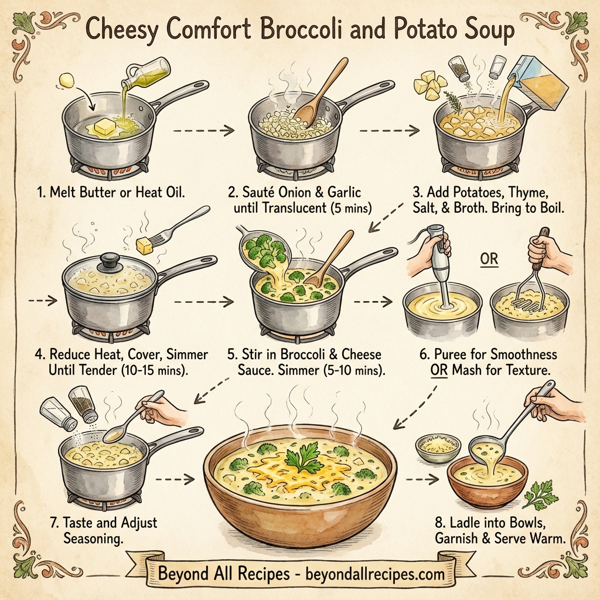 Cheesy Comfort Broccoli and Potato Soup

1. Melt Butter or Heat Oil.

2. Sauté Onion & Garlic until Translucent (5 mins)

3. Add Potatoes, Thyme, Salt, & Broth. Bring to Boil.

4. Reduce Heat, Cover, Simmer Until Tender (10-15 mins).

5. Stir in Broccoli & Cheese Sauce. Simmer (5-10 mins).

OR

6. Puree for Smoothness OR Mash for Texture.

7. Taste and Adjust Seasoning.

8. Ladle into Bowls, Garnish & Serve Warm.

Beyond All Recipes - beyondallrecipes.com