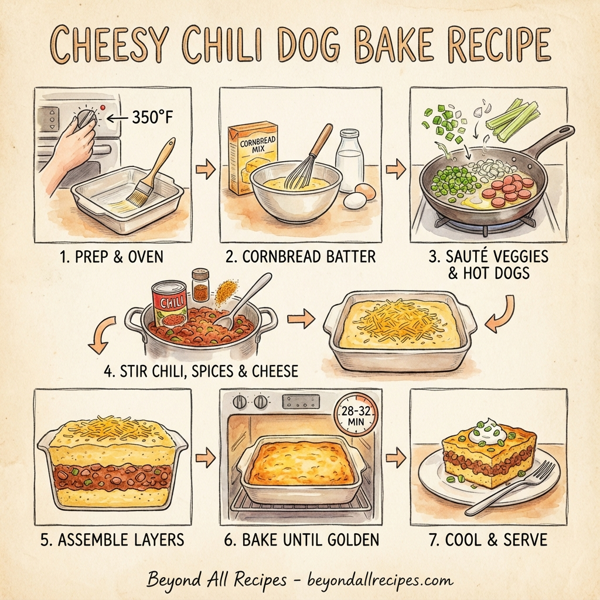 CHEESY CHILI DOG BAKE RECIPE

350°F

1. PREP & OVEN

CORNBREAD MIX

2. CORNBREAD BATTER

3. SAUTÉ VEGGIES & HOT DOGS

CHILI

4. STIR CHILI, SPICES & CHEESE

5. ASSEMBLE LAYERS

28-32 MIN

6. BAKE UNTIL GOLDEN

7. COOL & SERVE

Beyond All Recipes - beyondallrecipes.com