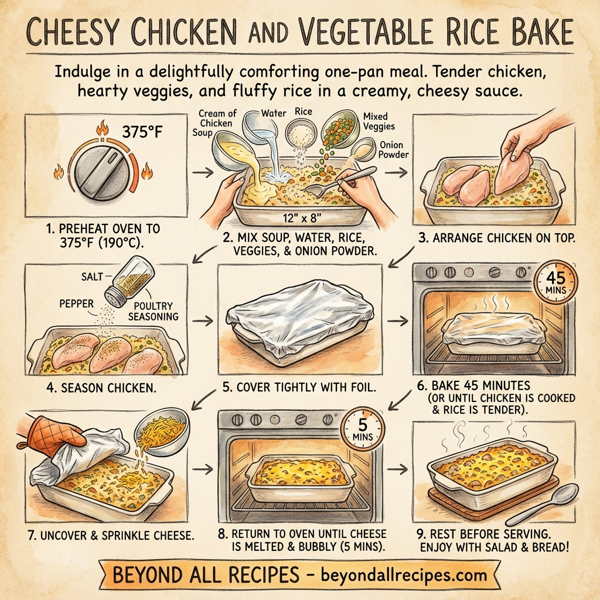 CHEESY CHICKEN AND VEGETABLE RICE BAKE

Indulge in a delightfully comforting one-pan meal. Tender chicken, hearty veggies, and fluffy rice in a creamy, cheesy sauce.

375°F

1. PREHEAT OVEN TO 375°F (190°C).

Cream of Chicken Soup
Water
Rice
Mixed Veggies
Onion Powder
12" x 8"

2. MIX SOUP, WATER, RICE, VEGGIES, & ONION POWDER.

3. ARRANGE CHICKEN ON TOP.

SALT
PEPPER
POULTRY SEASONING

4. SEASON CHICKEN.

5. COVER TIGHTLY WITH FOIL.

45 MINS

6. BAKE 45 MINUTES (OR UNTIL CHICKEN IS COOKED & RICE IS TENDER).

7. UNCOVER & SPRINKLE CHEESE.

5 MINS

8. RETURN TO OVEN UNTIL CHEESE IS MELTED & BUBBLY (5 MINS).

9. REST BEFORE SERVING. ENJOY WITH SALAD & BREAD!

BEYOND ALL RECIPES - beyondallrecipes.com