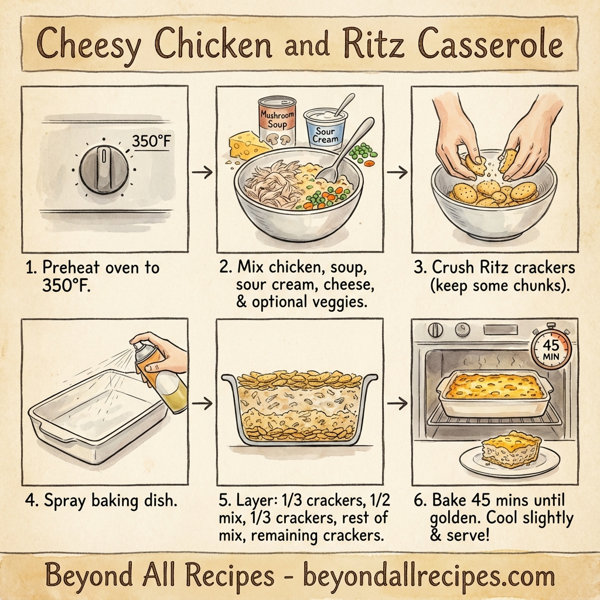 Cheesy Chicken and Ritz Casserole

350°F

1. Preheat oven to 350°F.

Mushroom Soup

Sour Cream

2. Mix chicken, soup, sour cream, cheese, & optional veggies.

3. Crush Ritz crackers (keep some chunks).

4. Spray baking dish.

5. Layer: 1/3 crackers, 1/2 mix, 1/3 crackers, rest of mix, remaining crackers.

45 MIN

6. Bake 45 mins until golden. Cool slightly & serve!

Beyond All Recipes - beyondallrecipes.com