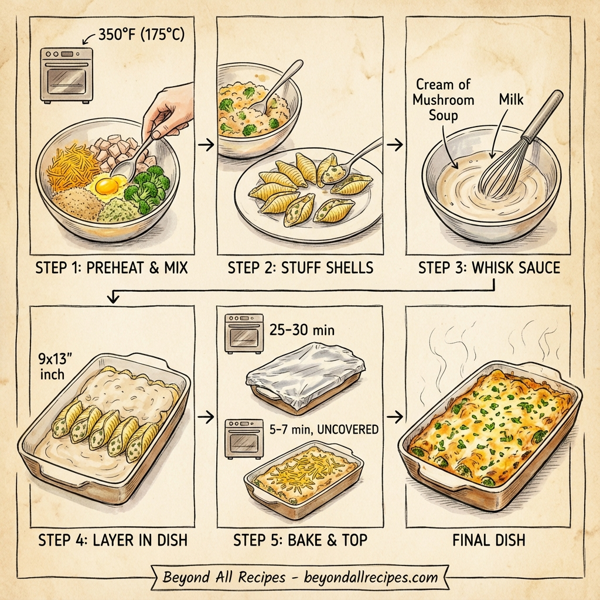 350°F (175°C)

STEP 1: PREHEAT & MIX

STEP 2: STUFF SHELLS

Cream of Mushroom Soup

Milk

STEP 3: WHISK SAUCE

9x13" inch

STEP 4: LAYER IN DISH

25-30 min

5-7 min, UNCOVERED

STEP 5: BAKE & TOP

FINAL DISH

Beyond All Recipes - beyondallrecipes.com