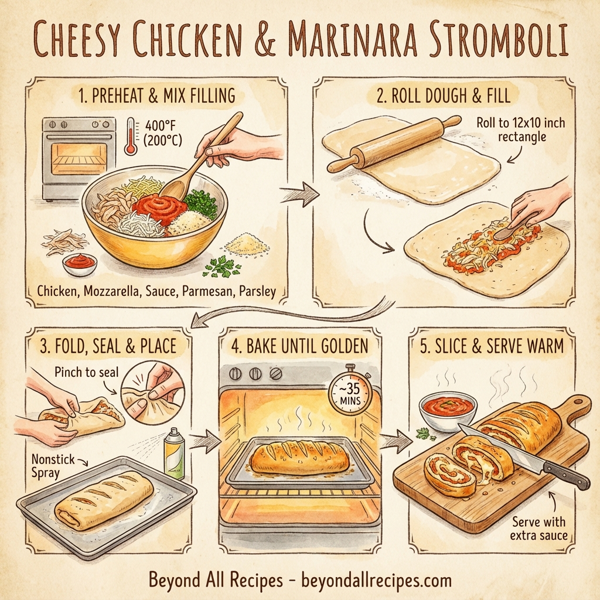 CHEESY CHICKEN & MARINARA STROMBOLI

1. PREHEAT & MIX FILLING

400°F (200°C)

Chicken, Mozzarella, Sauce, Parmesan, Parsley

2. ROLL DOUGH & FILL

Roll to 12x10 inch rectangle

3. FOLD, SEAL & PLACE

Pinch to seal

Nonstick Spray

4. BAKE UNTIL GOLDEN

~35 MINS

5. SLICE & SERVE WARM

Serve with extra sauce

Beyond All Recipes - beyondallrecipes.com