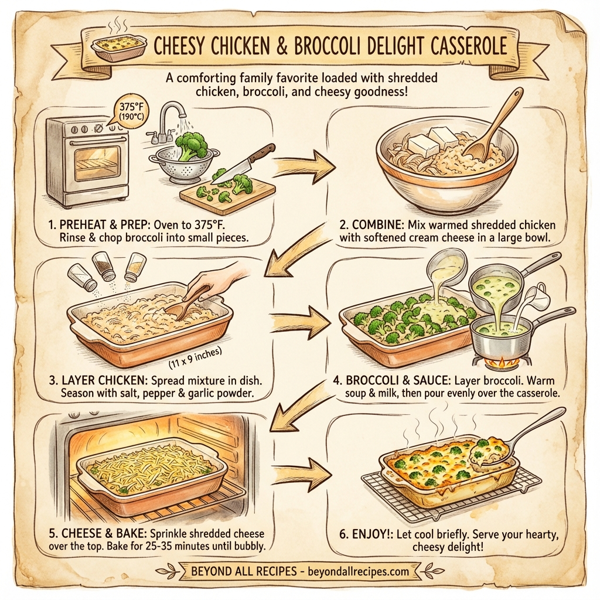 CHEESY CHICKEN & BROCCOLI DELIGHT CASSEROLE

A comforting family favorite loaded with shredded chicken, broccoli, and cheesy goodness!

375°F (190°C)

1. PREHEAT & PREP: Oven to 375°F. Rinse & chop broccoli into small pieces.

2. COMBINE: Mix warmed shredded chicken with softened cream cheese in a large bowl.

(11 x 9 inches)

3. LAYER CHICKEN: Spread mixture in dish. Season with salt, pepper & garlic powder.

4. BROCCOLI & SAUCE: Layer broccoli. Warm soup & milk, then pour evenly over the casserole.

5. CHEESE & BAKE: Sprinkle shredded cheese over the top. Bake for 25-35 minutes until bubbly.

6. ENJOY!: Let cool briefly. Serve your hearty, cheesy delight!

BEYOND ALL RECIPES - beyondallrecipes.com