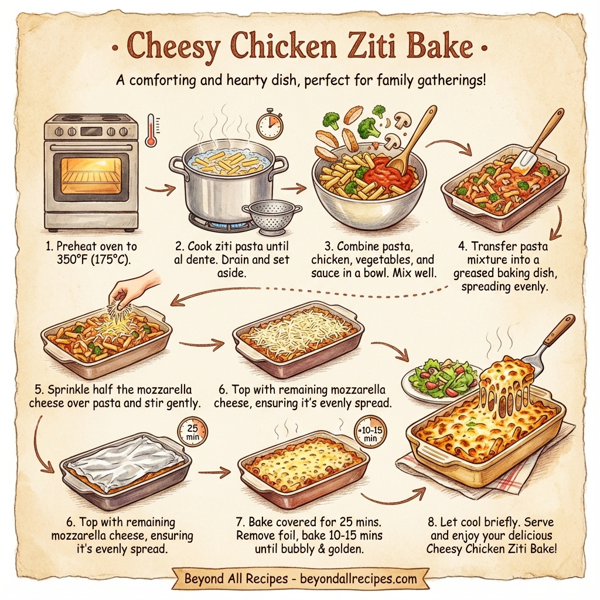 · Cheesy Chicken Ziti Bake ·

A comforting and hearty dish, perfect for family gatherings!

1. Preheat oven to 350°F (175°C).

2. Cook ziti pasta until al dente. Drain and set aside.

3. Combine pasta, chicken, vegetables, and sauce in a bowl. Mix well.

4. Transfer pasta mixture into a greased baking dish, spreading evenly.

5. Sprinkle half the mozzarella cheese over pasta and stir gently.

6. Top with remaining mozzarella cheese, ensuring it's evenly spread.

25 min

10-15 min

6. Top with remaining mozzarella cheese, ensuring it's evenly spread.

7. Bake covered for 25 mins. Remove foil, bake 10-15 mins until bubbly & golden.

8. Let cool briefly. Serve and enjoy your delicious Cheesy Chicken Ziti Bake!

Beyond All Recipes - beyondallrecipes.com