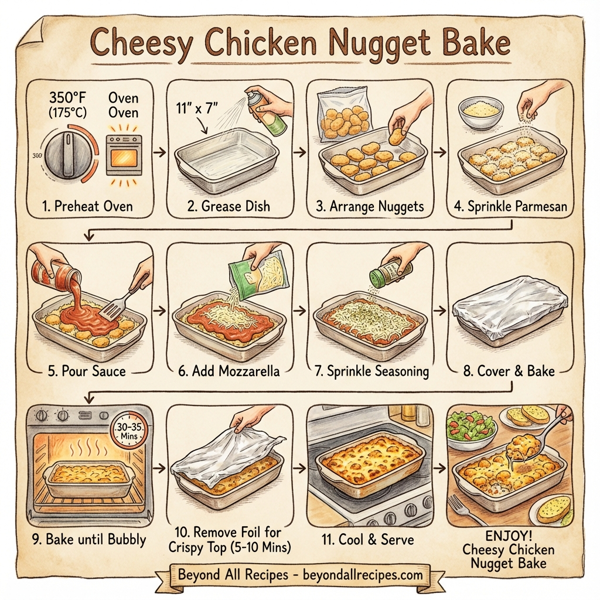 Cheesy Chicken Nugget Bake

350°F (175°C)

Oven Oven

300

1. Preheat Oven

11" x 7"

2. Grease Dish

3. Arrange Nuggets

4. Sprinkle Parmesan

5. Pour Sauce

6. Add Mozzarella

7. Sprinkle Seasoning

8. Cover & Bake

30-35 Mins

9. Bake until Bubbly

10. Remove Foil for Crispy Top (5-10 Mins)

11. Cool & Serve

ENJOY! Cheesy Chicken Nugget Bake

Beyond All Recipes - beyondallrecipes.com