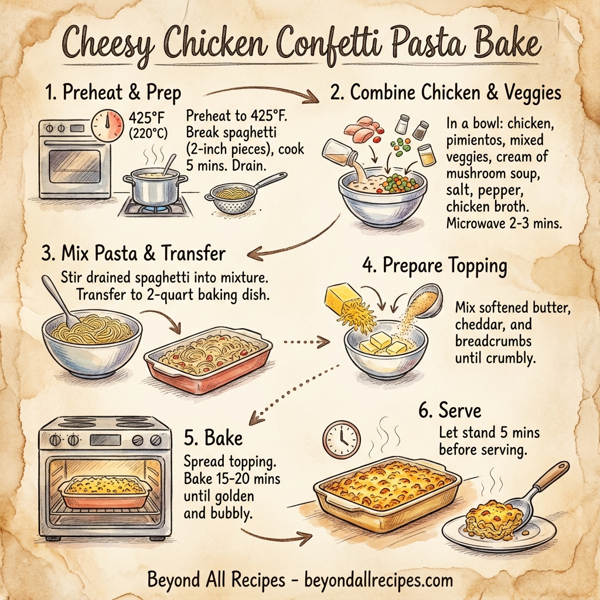 Cheesy Chicken Confetti Pasta Bake

1. Preheat & Prep

425°F (220°C)

Preheat to 425°F. Break spaghetti (2-inch pieces), cook 5 mins. Drain.

2. Combine Chicken & Veggies

In a bowl: chicken, pimientos, mixed veggies, cream of mushroom soup, salt, pepper, chicken broth. Microwave 2-3 mins.

3. Mix Pasta & Transfer

Stir drained spaghetti into mixture. Transfer to 2-quart baking dish.

4. Prepare Topping

Mix softened butter, cheddar, and breadcrumbs until crumbly.

5. Bake

Spread topping. Bake 15-20 mins until golden and bubbly.

6. Serve

Let stand 5 mins before serving.

Beyond All Recipes - beyondallrecipes.com