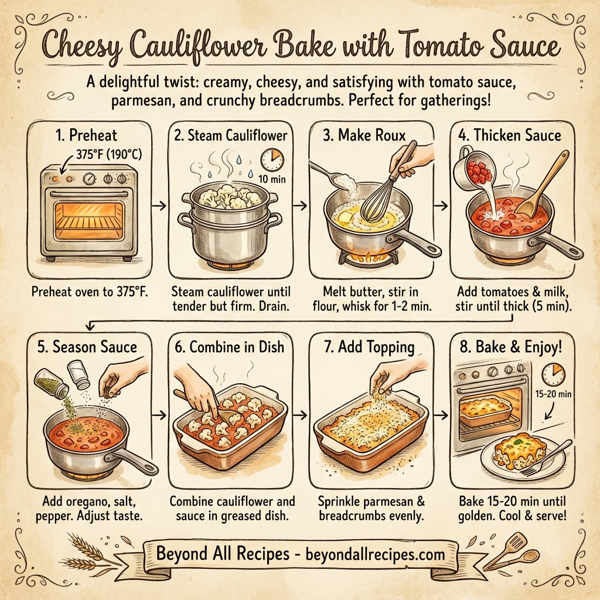 Cheesy Cauliflower Bake with Tomato Sauce

A delightful twist: creamy, cheesy, and satisfying with tomato sauce, parmesan, and crunchy breadcrumbs. Perfect for gatherings!

1. Preheat
375°F (190°C)
Preheat oven to 375°F.

2. Steam Cauliflower
10 min
Steam cauliflower until tender but firm. Drain.

3. Make Roux
Melt butter, stir in flour, whisk for 1-2 min.

4. Thicken Sauce
Add tomatoes & milk, stir until thick (5 min).

5. Season Sauce
Add oregano, salt, pepper. Adjust taste.

6. Combine in Dish
Combine cauliflower and sauce in greased dish.

7. Add Topping
Sprinkle parmesan & breadcrumbs evenly.

8. Bake & Enjoy!
15-20 min
Bake 15-20 min until golden. Cool & serve!

Beyond All Recipes - beyondallrecipes.com