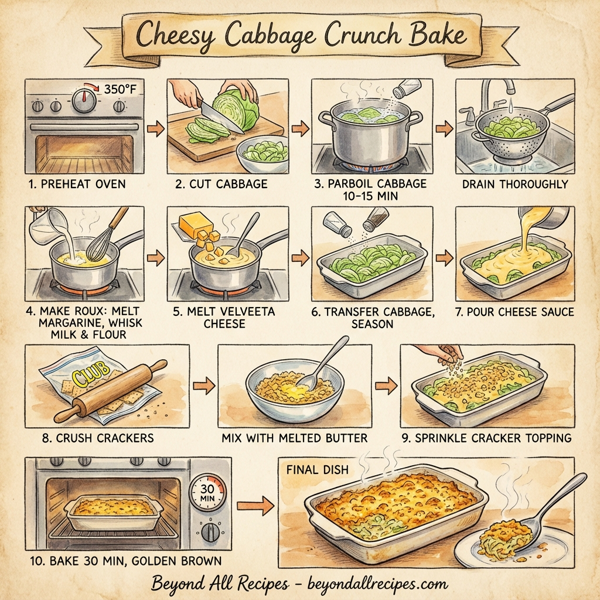 Cheesy Cabbage Crunch Bake

350°F

1. PREHEAT OVEN

2. CUT CABBAGE

3. PARBOIL CABBAGE 10–15 MIN

DRAIN THOROUGHLY

4. MAKE ROUX: MELT MARGARINE, WHISK MILK & FLOUR

5. MELT VELVEETA CHEESE

6. TRANSFER CABBAGE, SEASON

7. POUR CHEESE SAUCE

CLUB

8. CRUSH CRACKERS

MIX WITH MELTED BUTTER

9. SPRINKLE CRACKER TOPPING

30 MIN

10. BAKE 30 MIN, GOLDEN BROWN

FINAL DISH

Beyond All Recipes – beyondallrecipes.com