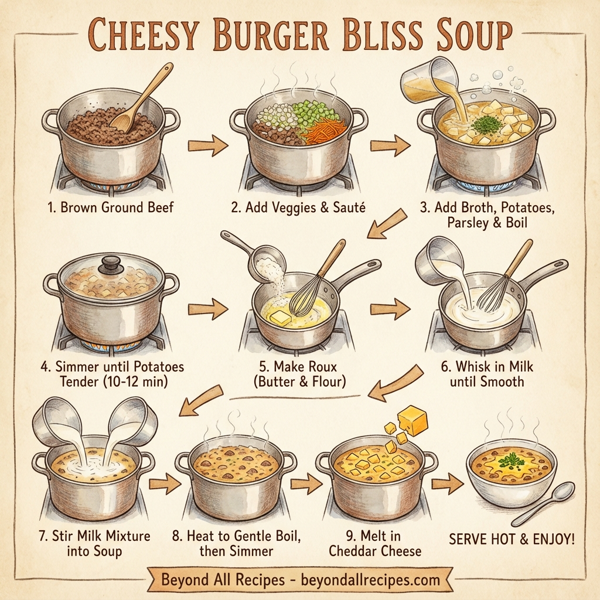 CHEESY BURGER BLISS SOUP

1. Brown Ground Beef

2. Add Veggies & Sauté

3. Add Broth, Potatoes, Parsley & Boil

4. Simmer until Potatoes Tender (10-12 min)

5. Make Roux (Butter & Flour)

6. Whisk in Milk until Smooth

7. Stir Milk Mixture into Soup

8. Heat to Gentle Boil, then Simmer

9. Melt in Cheddar Cheese

SERVE HOT & ENJOY!

Beyond All Recipes - beyondallrecipes.com