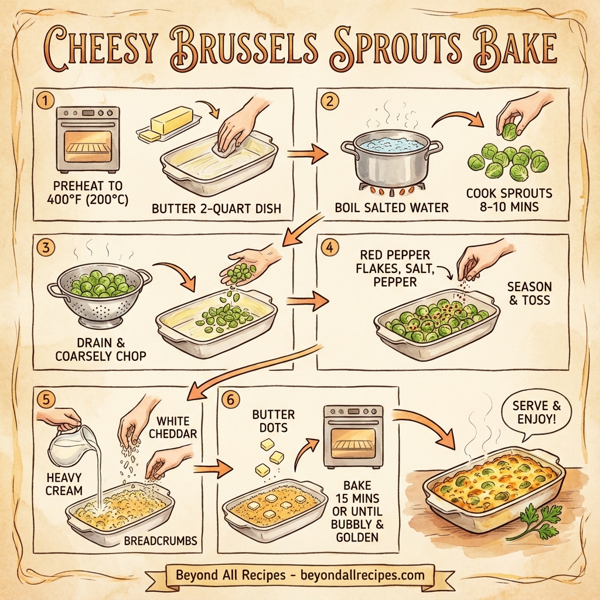 CHEESY BRUSSELS SPROUTS BAKE

1
PREHEAT TO 400°F (200°C)
BUTTER 2-QUART DISH

2
BOIL SALTED WATER
COOK SPROUTS 8-10 MINS

3
DRAIN & COARSELY CHOP

4
RED PEPPER FLAKES, SALT, PEPPER
SEASON & TOSS

5
HEAVY CREAM
WHITE CHEDDAR
BREADCRUMBS

6
BUTTER DOTS
BAKE 15 MINS OR UNTIL BUBBLY & GOLDEN

SERVE & ENJOY!

Beyond All Recipes - beyondallrecipes.com