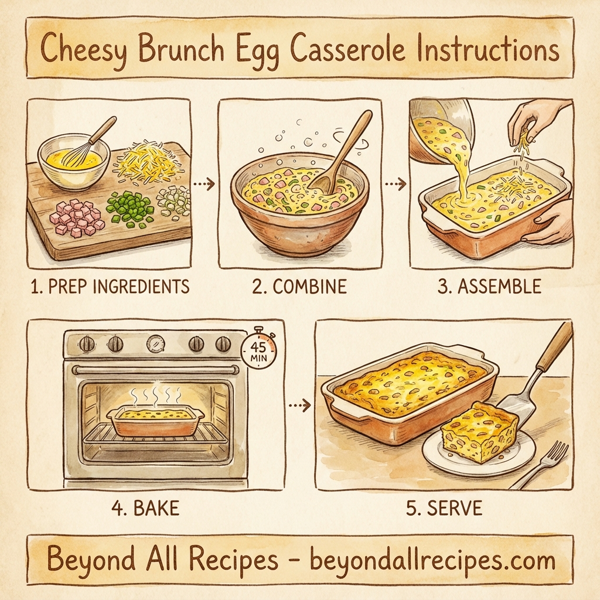 Cheesy Brunch Egg Casserole Instructions

1. PREP INGREDIENTS

2. COMBINE

3. ASSEMBLE

45 MIN

4. BAKE

5. SERVE

Beyond All Recipes - beyondallrecipes.com