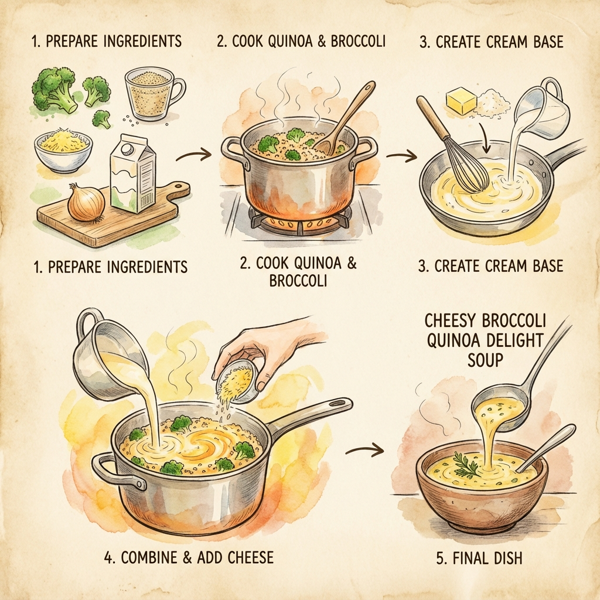 1. PREPARE INGREDIENTS

2. COOK QUINOA & BROCCOLI

3. CREATE CREAM BASE

1. PREPARE INGREDIENTS

2. COOK QUINOA & BROCCOLI

3. CREATE CREAM BASE

CHEESY BROCCOLI QUINOA DELIGHT SOUP

4. COMBINE & ADD CHEESE

5. FINAL DISH