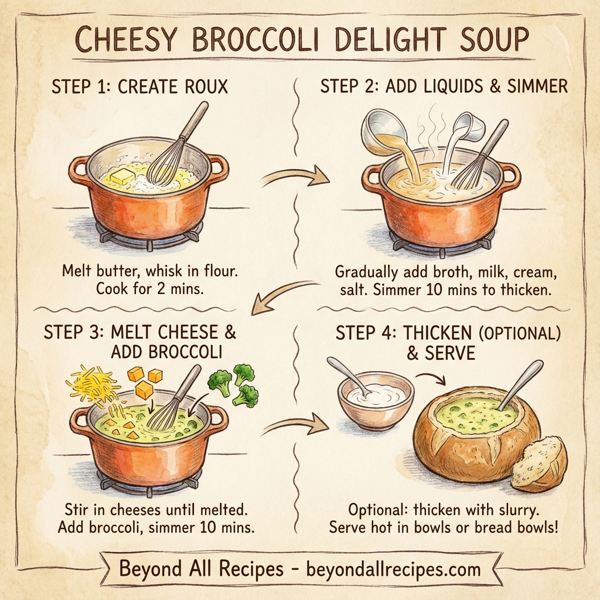 CHEESY BROCCOLI DELIGHT SOUP

STEP 1: CREATE ROUX

Melt butter, whisk in flour. Cook for 2 mins.

STEP 2: ADD LIQUIDS & SIMMER

Gradually add broth, milk, cream, salt. Simmer 10 mins to thicken.

STEP 3: MELT CHEESE & ADD BROCCOLI

Stir in cheeses until melted. Add broccoli, simmer 10 mins.

STEP 4: THICKEN (OPTIONAL) & SERVE

Optional: thicken with slurry. Serve hot in bowls or bread bowls!

Beyond All Recipes - beyondallrecipes.com