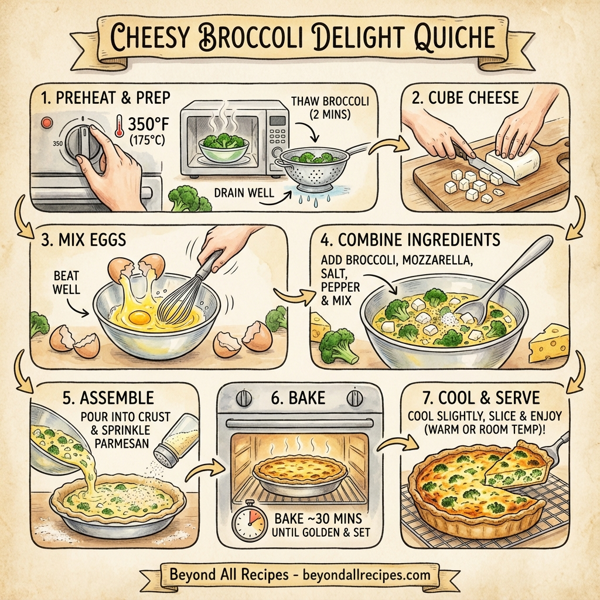 CHEESY BROCCOLI DELIGHT QUICHE

1. PREHEAT & PREP

350

350°F (175°C)

THAW BROCCOLI (2 MINS)

DRAIN WELL

2. CUBE CHEESE

3. MIX EGGS

BEAT WELL

4. COMBINE INGREDIENTS

ADD BROCCOLI, MOZZARELLA, SALT, PEPPER & MIX

5. ASSEMBLE

POUR INTO CRUST & SPRINKLE PARMESAN

6. BAKE

BAKE ~30 MINS UNTIL GOLDEN & SET

7. COOL & SERVE

COOL SLIGHTLY, SLICE & ENJOY (WARM OR ROOM TEMP)!

Beyond All Recipes - beyondallrecipes.com