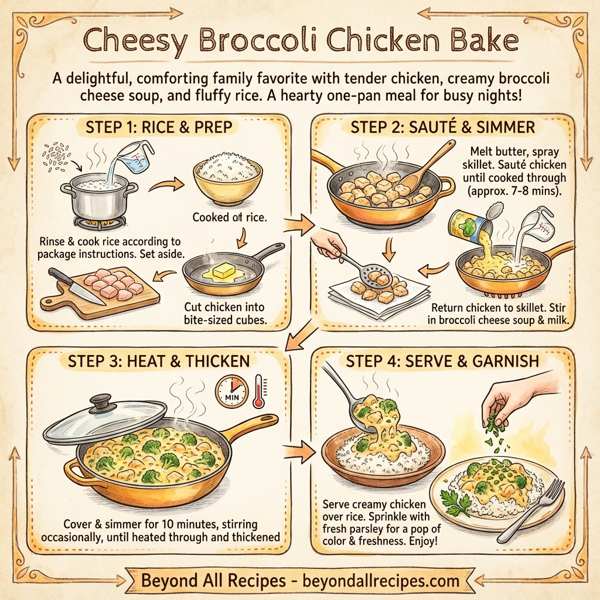 Cheesy Broccoli Chicken Bake

A delightful, comforting family favorite with tender chicken, creamy broccoli cheese soup, and fluffy rice. A hearty one-pan meal for busy nights!

STEP 1: RICE & PREP

Cooked of rice.

Rinse & cook rice according to package instructions. Set aside.

Cut chicken into bite-sized cubes.

STEP 2: SAUTÉ & SIMMER

Melt butter, spray skillet. Sauté chicken until cooked through (approx. 7-8 mins).

Return chicken to skillet. Stir in broccoli cheese soup & milk.

STEP 3: HEAT & THICKEN

MIN

Cover & simmer for 10 minutes, stirring occasionally, until heated through and thickened

STEP 4: SERVE & GARNISH

Serve creamy chicken over rice. Sprinkle with fresh parsley for a pop of color & freshness. Enjoy!

Beyond All Recipes - beyondallrecipes.com