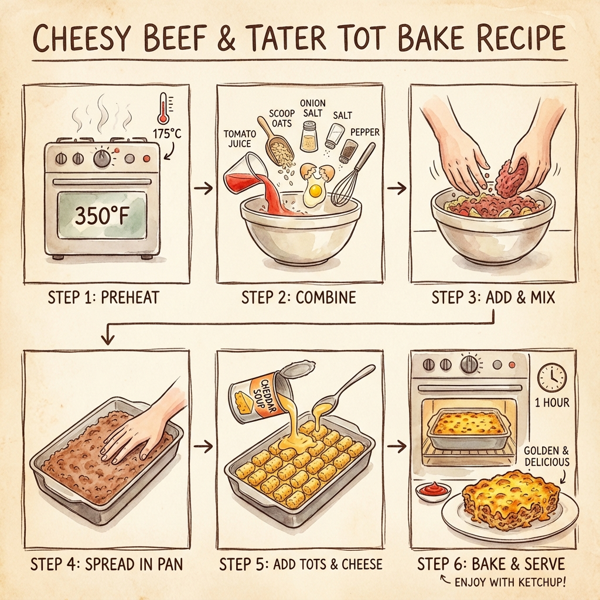 CHEESY BEEF & TATER TOT BAKE RECIPE

175°C

350°F

STEP 1: PREHEAT

TOMATO JUICE

SCOOP OATS

ONION SALT

SALT

PEPPER

STEP 2: COMBINE

STEP 3: ADD & MIX

STEP 4: SPREAD IN PAN

CHEDDAR SOUP

STEP 5: ADD TOTS & CHEESE

1 HOUR

GOLDEN & DELICIOUS

STEP 6: BAKE & SERVE

ENJOY WITH KETCHUP!