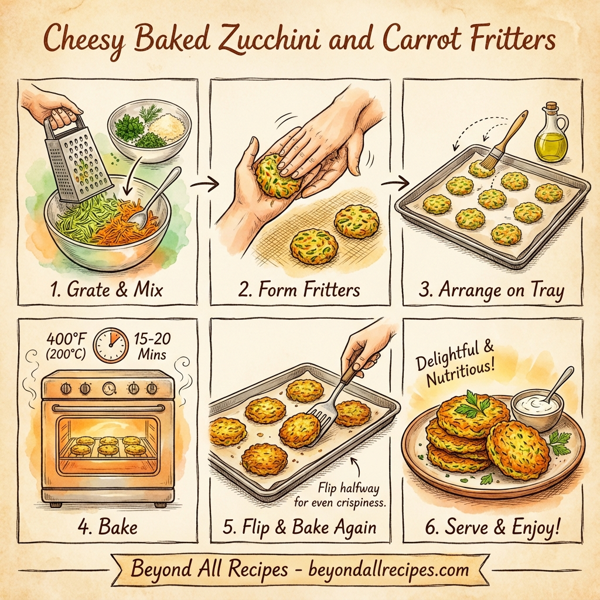 Cheesy Baked Zucchini and Carrot Fritters

1. Grate & Mix

2. Form Fritters

3. Arrange on Tray

400°F (200°C)

15-20 Mins

4. Bake

Flip halfway for even crispiness.

5. Flip & Bake Again

Delightful & Nutritious!

6. Serve & Enjoy!

Beyond All Recipes - beyondallrecipes.com