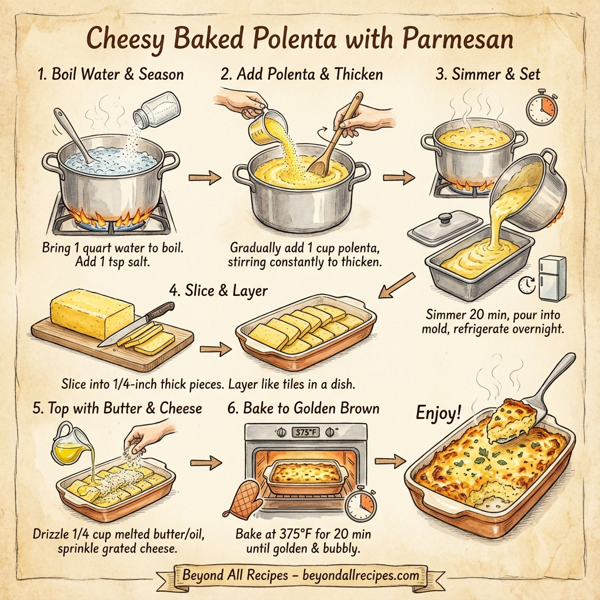 Cheesy Baked Polenta with Parmesan

1. Boil Water & Season

Bring 1 quart water to boil. Add 1 tsp salt.

2. Add Polenta & Thicken

Gradually add 1 cup polenta, stirring constantly to thicken.

3. Simmer & Set

Simmer 20 min, pour into mold, refrigerate overnight.

4. Slice & Layer

Slice into 1/4-inch thick pieces. Layer like tiles in a dish.

5. Top with Butter & Cheese

Drizzle 1/4 cup melted butter/oil, sprinkle grated cheese.

6. Bake to Golden Brown

375°F

Bake at 375°F for 20 min until golden & bubbly.

Enjoy!

Beyond All Recipes – beyondallrecipes.com