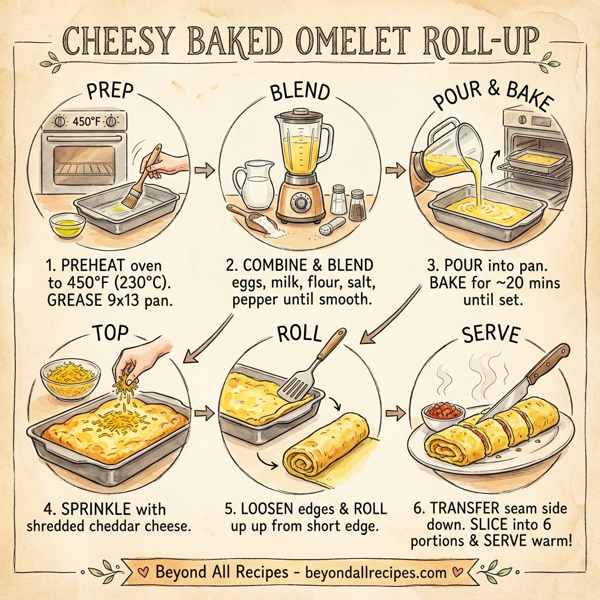 CHEESY BAKED OMELET ROLL-UP

PREP

450°F

1. PREHEAT oven to 450°F (230°C). GREASE 9x13 pan.

BLEND

2. COMBINE & BLEND eggs, milk, flour, salt, pepper until smooth.

POUR & BAKE

3. POUR into pan. BAKE for ~20 mins until set.

TOP

4. SPRINKLE with shredded cheddar cheese.

ROLL

5. LOOSEN edges & ROLL up up from short edge.

SERVE

6. TRANSFER seam side down. SLICE into 6 portions & SERVE warm!

Beyond All Recipes - beyondallrecipes.com