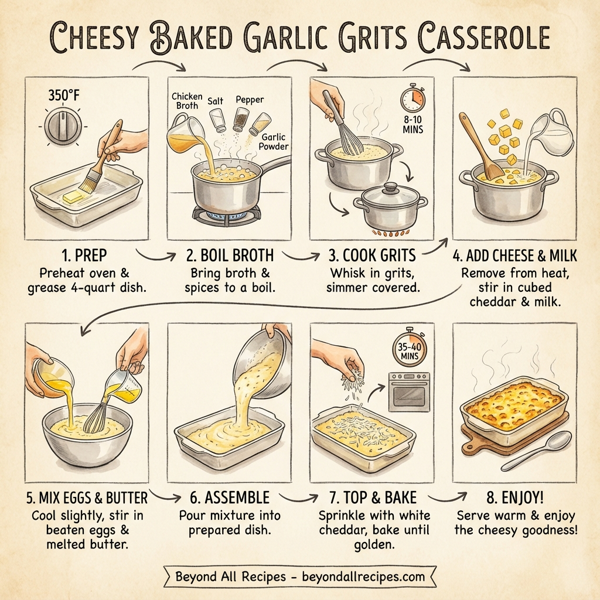 CHEESY BAKED GARLIC GRITS CASSEROLE

350°F

1. PREP
Preheat oven & grease 4-quart dish.

Chicken Broth
Salt
Pepper
Garlic Powder

2. BOIL BROTH
Bring broth & spices to a boil.

8-10 MINS

3. COOK GRITS
Whisk in grits, simmer covered.

4. ADD CHEESE & MILK
Remove from heat, stir in cubed cheddar & milk.

5. MIX EGGS & BUTTER
Cool slightly, stir in beaten eggs & melted butter.

6. ASSEMBLE
Pour mixture into prepared dish.

35-40 MINS

7. TOP & BAKE
Sprinkle with white cheddar, bake until golden.

8. ENJOY!
Serve warm & enjoy the cheesy goodness!

Beyond All Recipes - beyondallrecipes.com