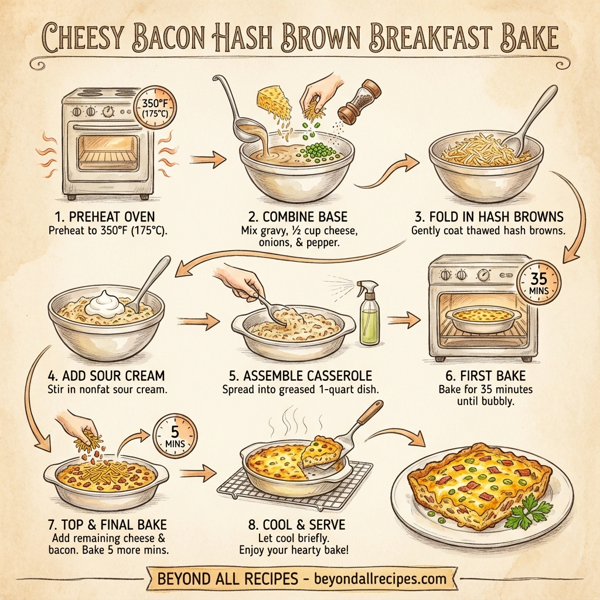 CHEESY BACON HASH BROWN BREAKFAST BAKE

350°F (175°C)

1. PREHEAT OVEN
Preheat to 350°F (175°C).

2. COMBINE BASE
Mix gravy, ½ cup cheese, onions, & pepper.

3. FOLD IN HASH BROWNS
Gently coat thawed hash browns.

4. ADD SOUR CREAM
Stir in nonfat sour cream.

5. ASSEMBLE CASSEROLE
Spread into greased 1-quart dish.

35 MINS

6. FIRST BAKE
Bake for 35 minutes until bubbly.

5 MINS

7. TOP & FINAL BAKE
Add remaining cheese & bacon. Bake 5 more mins.

8. COOL & SERVE
Let cool briefly. Enjoy your hearty bake!

BEYOND ALL RECIPES - beyondallrecipes.com