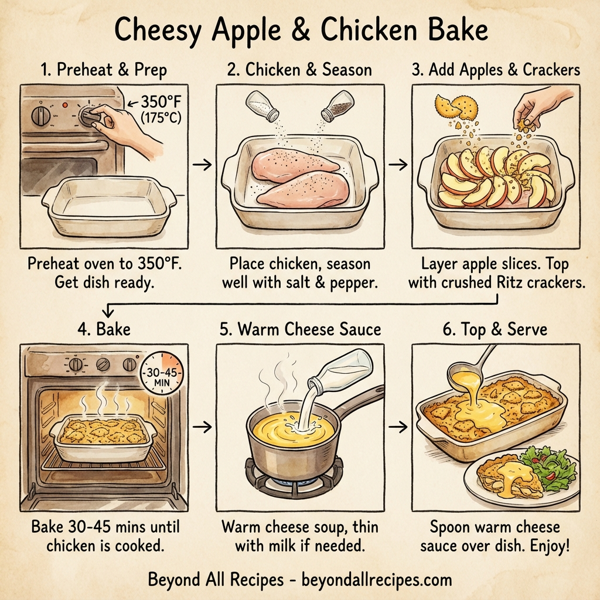 Cheesy Apple & Chicken Bake

1. Preheat & Prep

350°F (175°C)

Preheat oven to 350°F. Get dish ready.

2. Chicken & Season

Place chicken, season well with salt & pepper.

3. Add Apples & Crackers

Layer apple slices. Top with crushed Ritz crackers.

4. Bake

30-45 MIN

Bake 30-45 mins until chicken is cooked.

5. Warm Cheese Sauce

Warm cheese soup, thin with milk if needed.

6. Top & Serve

Spoon warm cheese sauce over dish. Enjoy!

Beyond All Recipes - beyondallrecipes.com