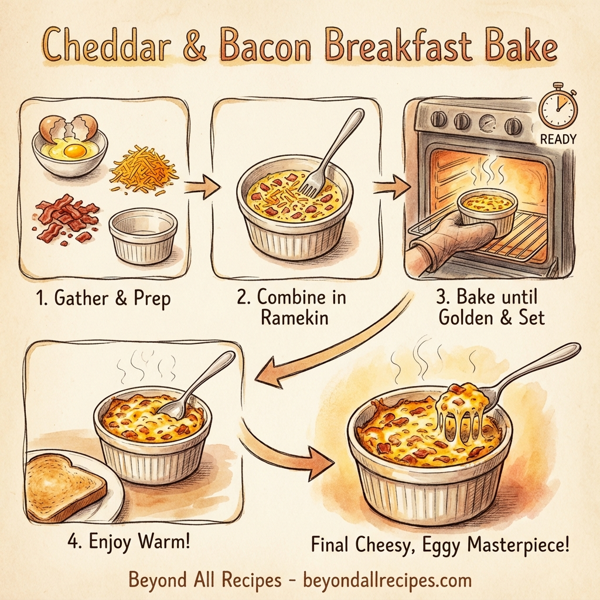 Cheddar & Bacon Breakfast Bake

READY

1. Gather & Prep

2. Combine in Ramekin

3. Bake until Golden & Set

4. Enjoy Warm!

Final Cheesy, Eggy Masterpiece!

Beyond All Recipes - beyondallrecipes.com