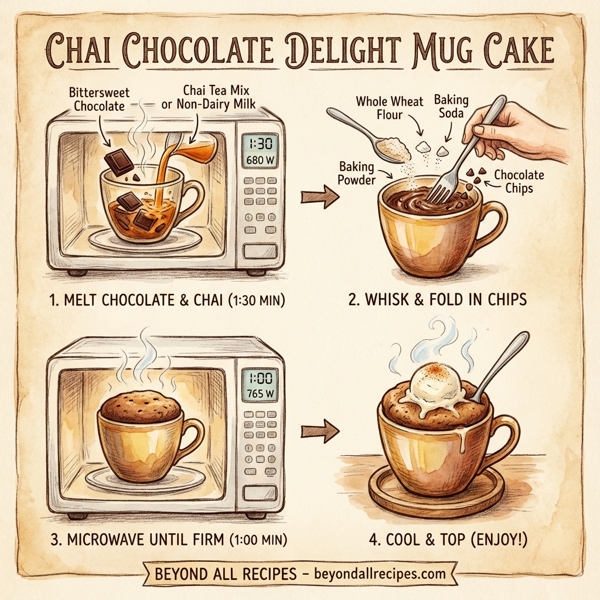 CHAI CHOCOLATE DELIGHT MUG CAKE

Bittersweet Chocolate

Chai Tea Mix or Non-Dairy Milk

1:30
680 W

1. MELT CHOCOLATE & CHAI (1:30 MIN)

Whole Wheat Flour

Baking Soda

Baking Powder

Chocolate Chips

2. WHISK & FOLD IN CHIPS

1:00
765 W

3. MICROWAVE UNTIL FIRM (1:00 MIN)

4. COOL & TOP (ENJOY!)

BEYOND ALL RECIPES – beyondallrecipes.com