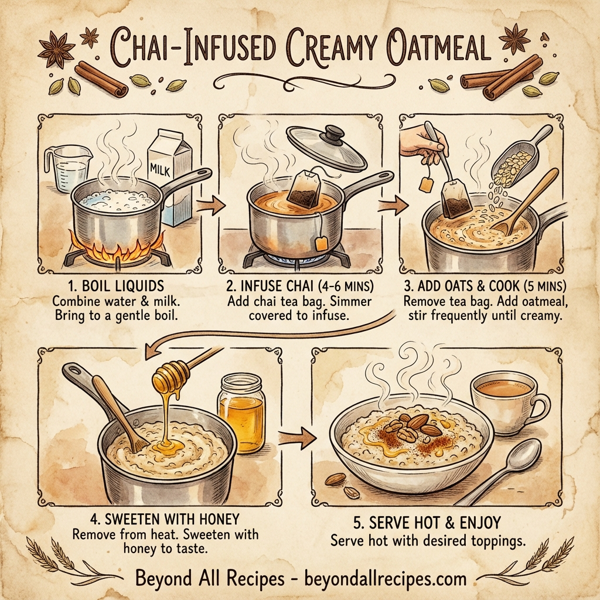 CHAI-INFUSED CREAMY OATMEAL

MILK

1. BOIL LIQUIDS
Combine water & milk. Bring to a gentle boil.

2. INFUSE CHAI (4-6 MINS)
Add chai tea bag. Simmer covered to infuse.

3. ADD OATS & COOK (5 MINS)
Remove tea bag. Add oatmeal, stir frequently until creamy.

4. SWEETEN WITH HONEY
Remove from heat. Sweeten with honey to taste.

5. SERVE HOT & ENJOY
Serve hot with desired toppings.

Beyond All Recipes - beyondallrecipes.com