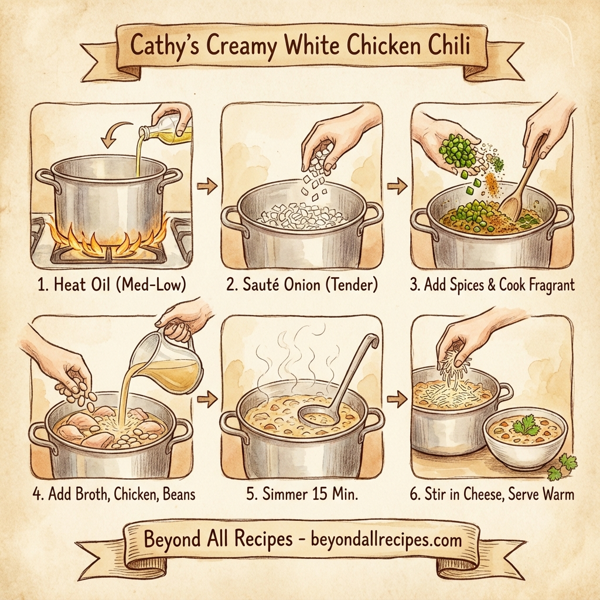 Cathy's Creamy White Chicken Chili

1. Heat Oil (Med-Low)

2. Sauté Onion (Tender)

3. Add Spices & Cook Fragrant

4. Add Broth, Chicken, Beans

5. Simmer 15 Min.

6. Stir in Cheese, Serve Warm

Beyond All Recipes - beyondallrecipes.com