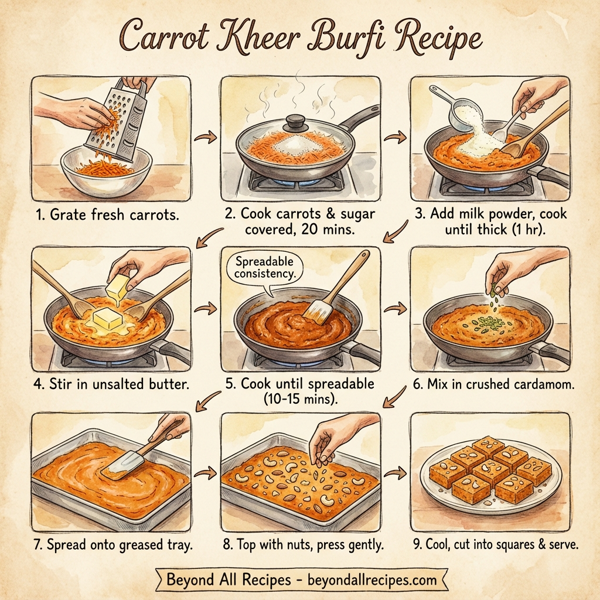 Carrot Kheer Burfi Recipe

1. Grate fresh carrots.

2. Cook carrots & sugar covered, 20 mins.

3. Add milk powder, cook until thick (1 hr).

4. Stir in unsalted butter.

Spreadable consistency.

5. Cook until spreadable (10-15 mins).

6. Mix in crushed cardamom.

7. Spread onto greased tray.

8. Top with nuts, press gently.

9. Cool, cut into squares & serve.

Beyond All Recipes - beyondallrecipes.com