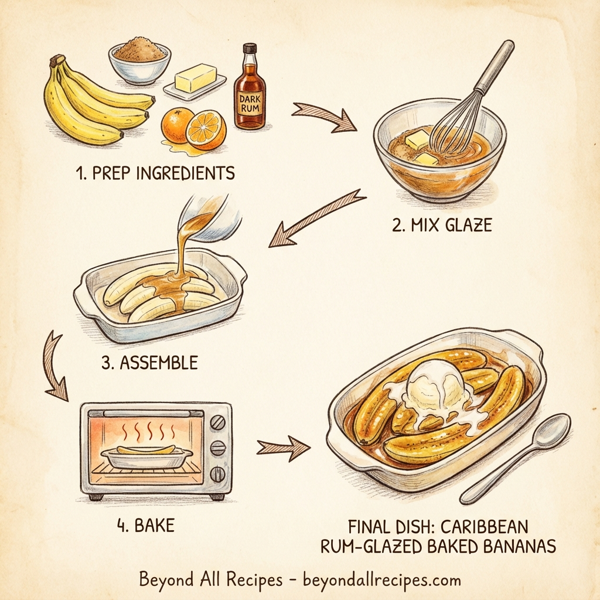 DARK RUM

1. PREP INGREDIENTS

2. MIX GLAZE

3. ASSEMBLE

4. BAKE

FINAL DISH: CARIBBEAN RUM-GLAZED BAKED BANANAS

Beyond All Recipes - beyondallrecipes.com