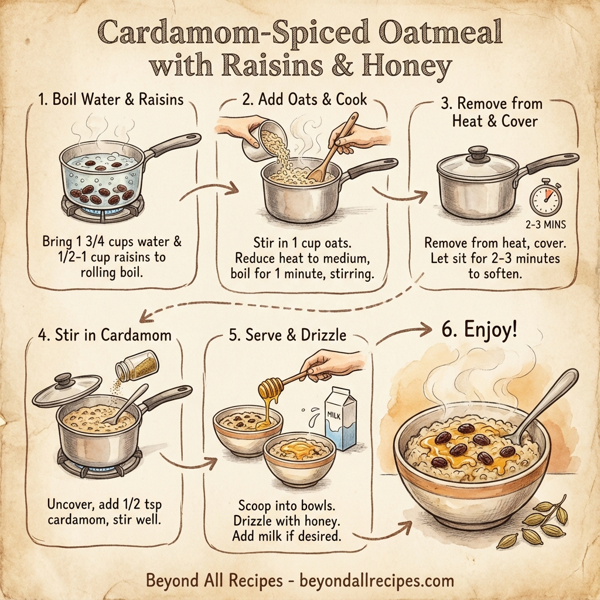 Cardamom-Spiced Oatmeal with Raisins & Honey

1. Boil Water & Raisins

Bring 1 3/4 cups water & 1/2-1 cup raisins to rolling boil.

2. Add Oats & Cook

Stir in 1 cup oats. Reduce heat to medium, boil for 1 minute, stirring.

3. Remove from Heat & Cover

2-3 MINS

Remove from heat, cover. Let sit for 2-3 minutes to soften.

4. Stir in Cardamom

Uncover, add 1/2 tsp cardamom, stir well.

5. Serve & Drizzle

MILK

Scoop into bowls. Drizzle with honey. Add milk if desired.

6. Enjoy!

Beyond All Recipes - beyondallrecipes.com