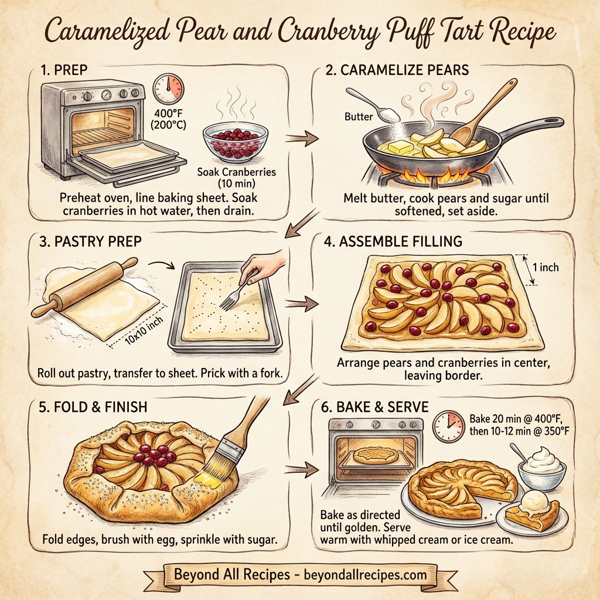 Caramelized Pear and Cranberry Puff Tart Recipe

1. PREP

400°F (200°C)

Soak Cranberries (10 min)

Preheat oven, line baking sheet. Soak cranberries in hot water, then drain.

2. CARAMELIZE PEARS

Butter

Melt butter, cook pears and sugar until softened, set aside.

3. PASTRY PREP

10x10 inch

Roll out pastry, transfer to sheet. Prick with a fork.

4. ASSEMBLE FILLING

1 inch

Arrange pears and cranberries in center, leaving border.

5. FOLD & FINISH

Fold edges, brush with egg, sprinkle with sugar.

6. BAKE & SERVE

Bake 20 min @ 400°F, then 10-12 min @ 350°F

Bake as directed until golden. Serve warm with whipped cream or ice cream.

Beyond All Recipes - beyondallrecipes.com