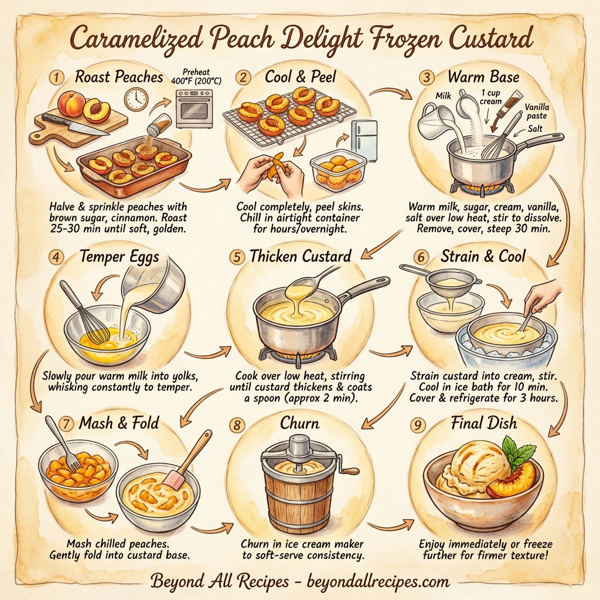 Caramelized Peach Delight Frozen Custard

1 Roast Peaches

Preheat 400°F (200°C)

Halve & sprinkle peaches with brown sugar, cinnamon. Roast 25-30 min until soft, golden.

2 Cool & Peel

Cool completely, peel skins. Chill in airtight container for hours/overnight.

3 Warm Base

Milk

1 cup cream

Vanilla paste

Salt

Warm milk, sugar, cream, vanilla, salt over low heat, stir to dissolve. Remove, cover, steep 30 min.

4 Temper Eggs

Slowly pour warm milk into yolks, whisking constantly to temper.

5 Thicken Custard

Cook over low heat, stirring until custard thickens & coats a spoon (approx 2 min).

6 Strain & Cool

Strain custard into cream, stir. Cool in ice bath for 10 min. Cover & refrigerate for 3 hours.

7 Mash & Fold

Mash chilled peaches. Gently fold into custard base.

8 Churn

Churn in ice cream maker to soft-serve consistency.

9 Final Dish

Enjoy immediately or freeze further for firmer texture!

Beyond All Recipes - beyondallrecipes.com